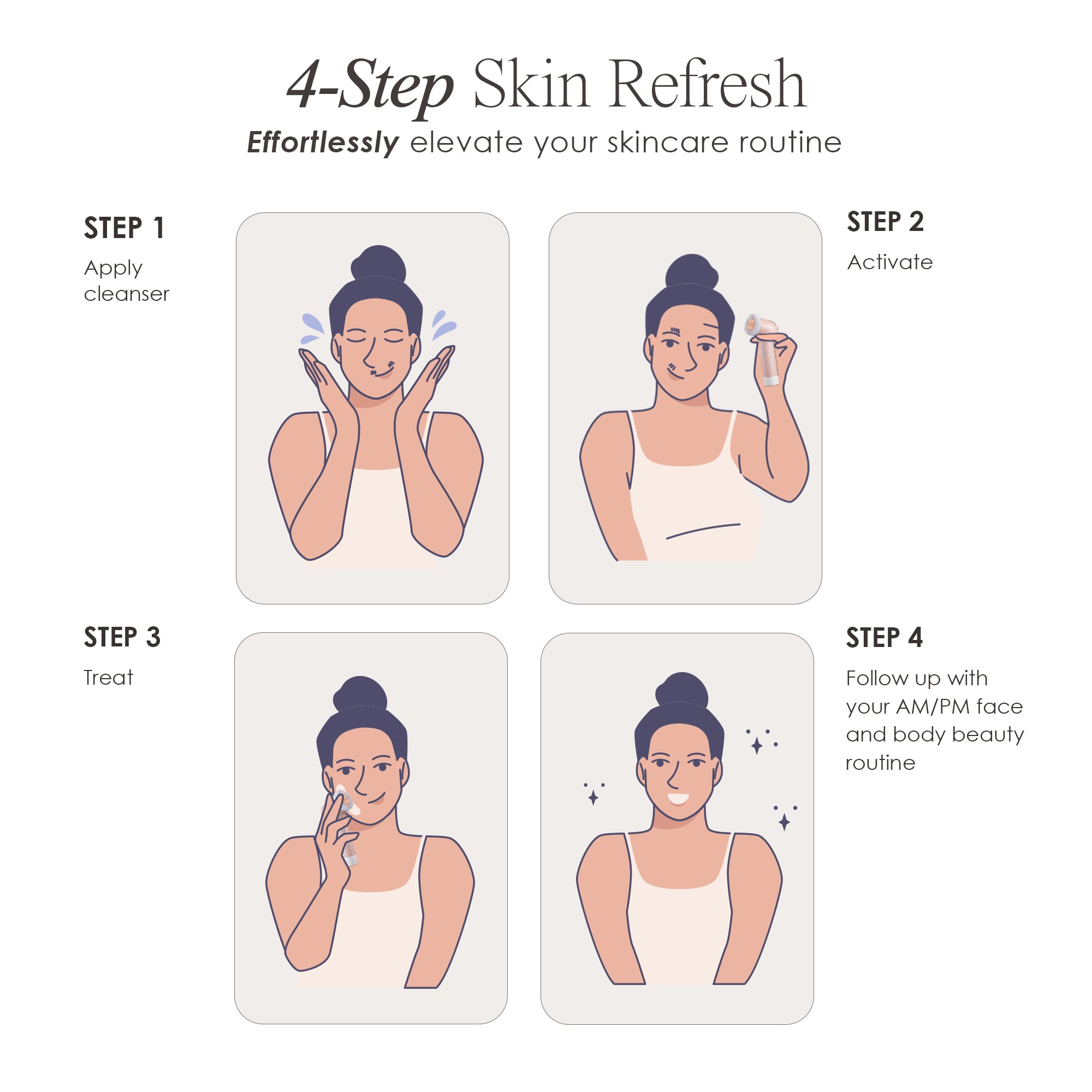 4-Step Skin Refresh

Effortlessly elevate your skincare routine

STEP 1

Apply cleanser

STEP 2

Activate

STEP 3

Treat

STEP 4

Follow up with your AM/PM face and body beauty routine