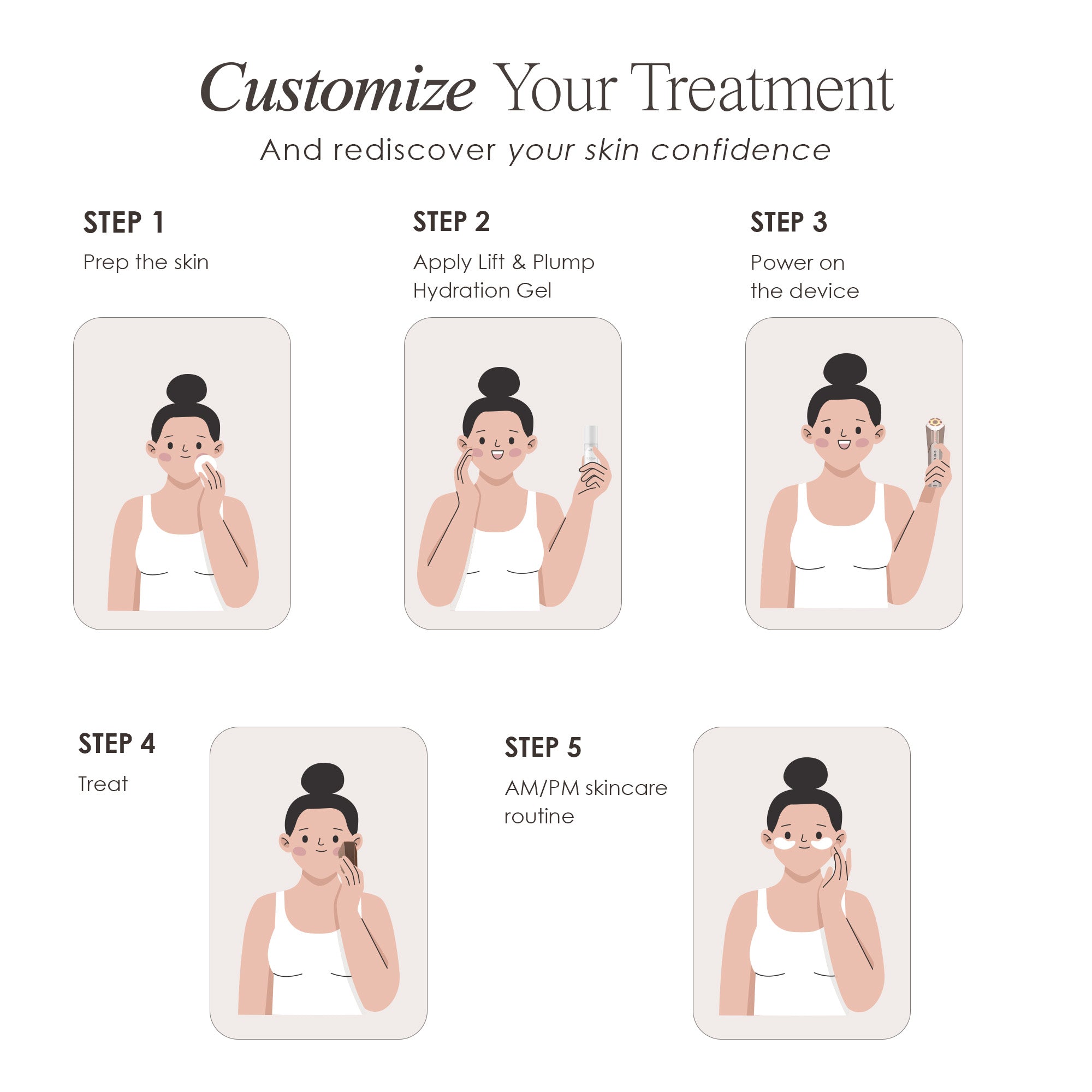 Customize Your Treatment

And rediscover your skin confidence

STEP 1

Prep the skin

STEP 2

Apply Lift & Plump Hydration Gel

STEP 3

Power on the device

STEP 4

Treat

STEP 5

AM/PM skincare routine